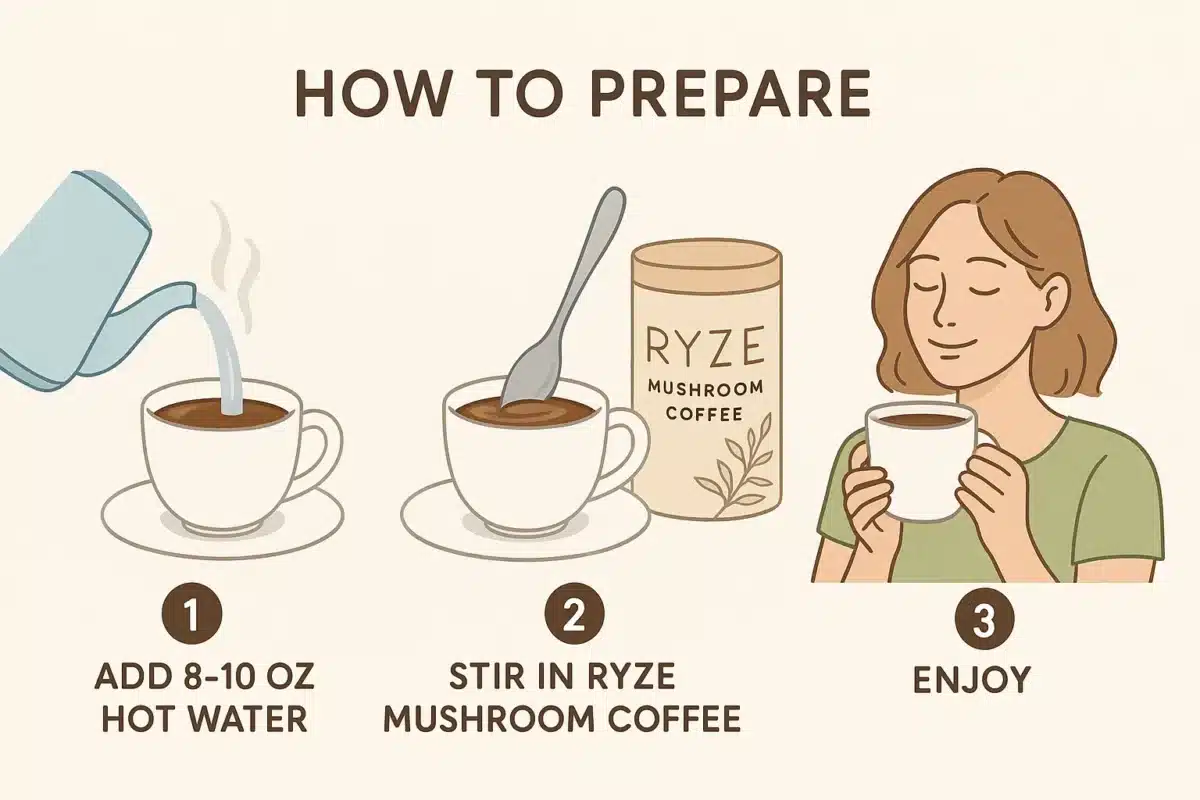 HOW TO PREPARE

RYZE
MUSHROOM
COFFEE

1
ADD 8-10 OZ HOT WATER

2
STIR IN RYZE MUSHROOM COFFEE

3
ENJOY